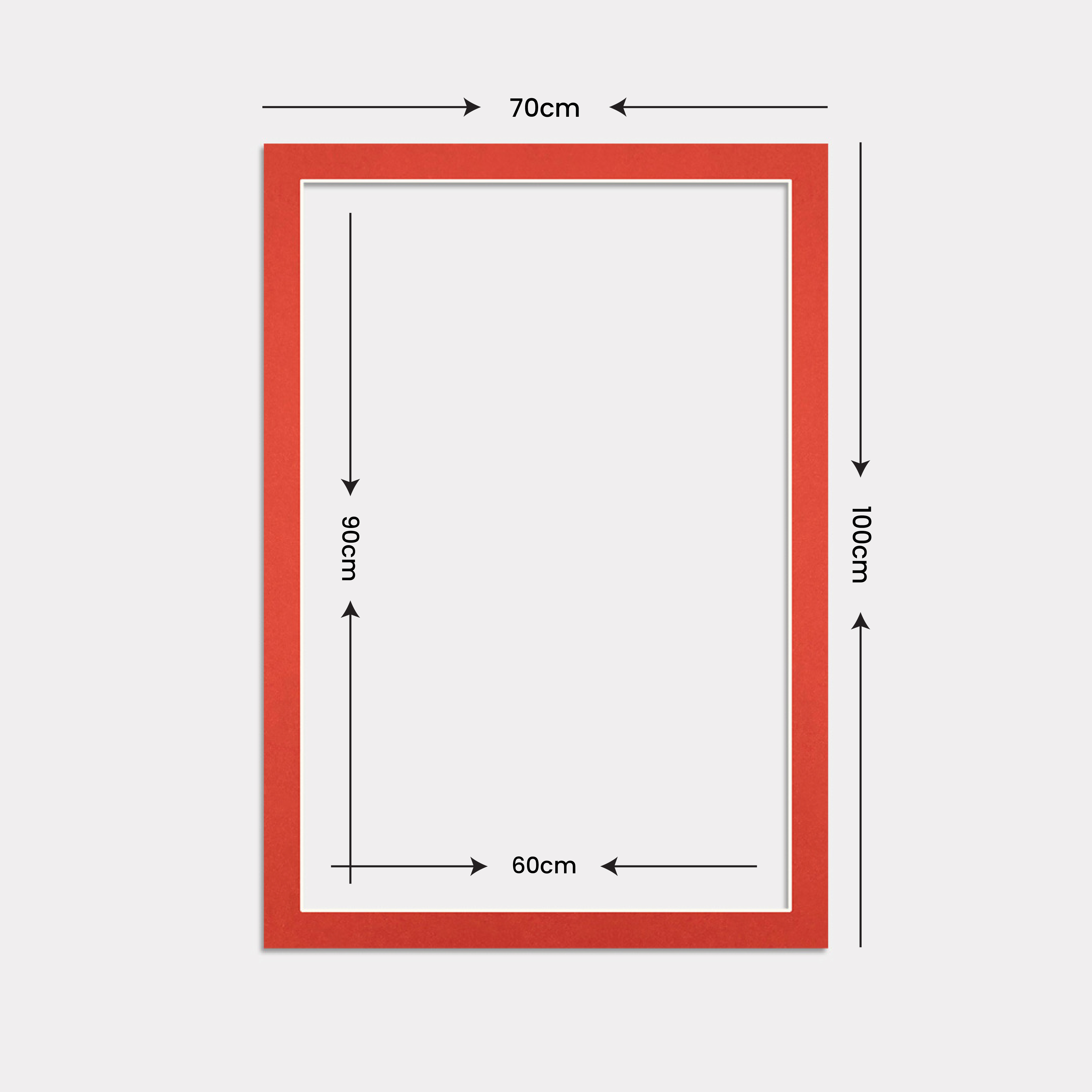 70cm

90cm

100cm

60cm